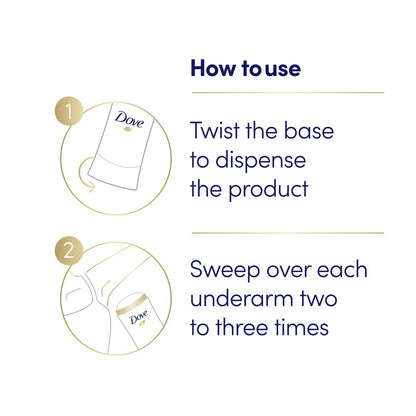 How to use

1

Dove

Twist the base to dispense the product

2

Dove

Sweep over each underarm two to three times