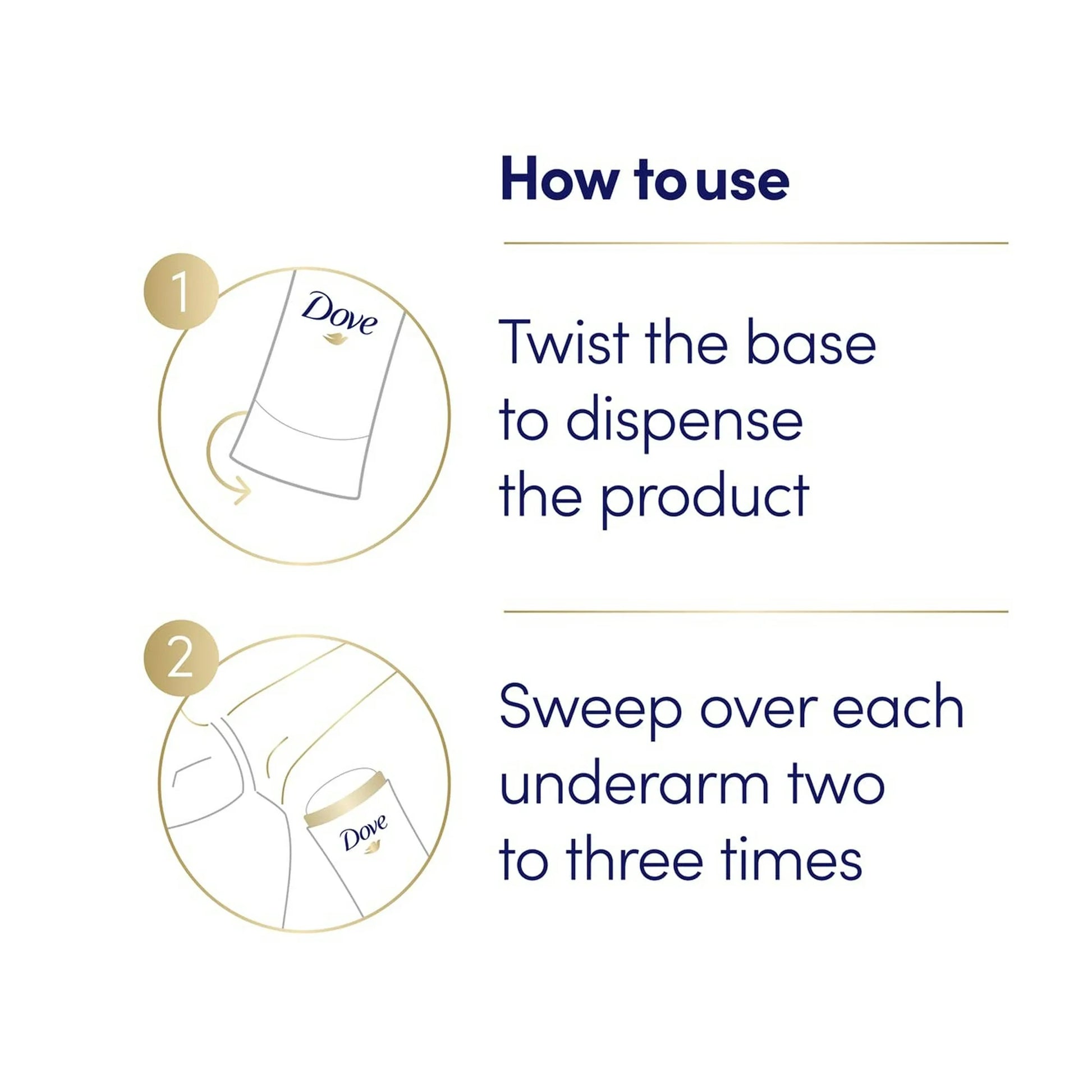 How to use

1

Dove

Twist the base to dispense the product

2

Dove

Sweep over each underarm two to three times