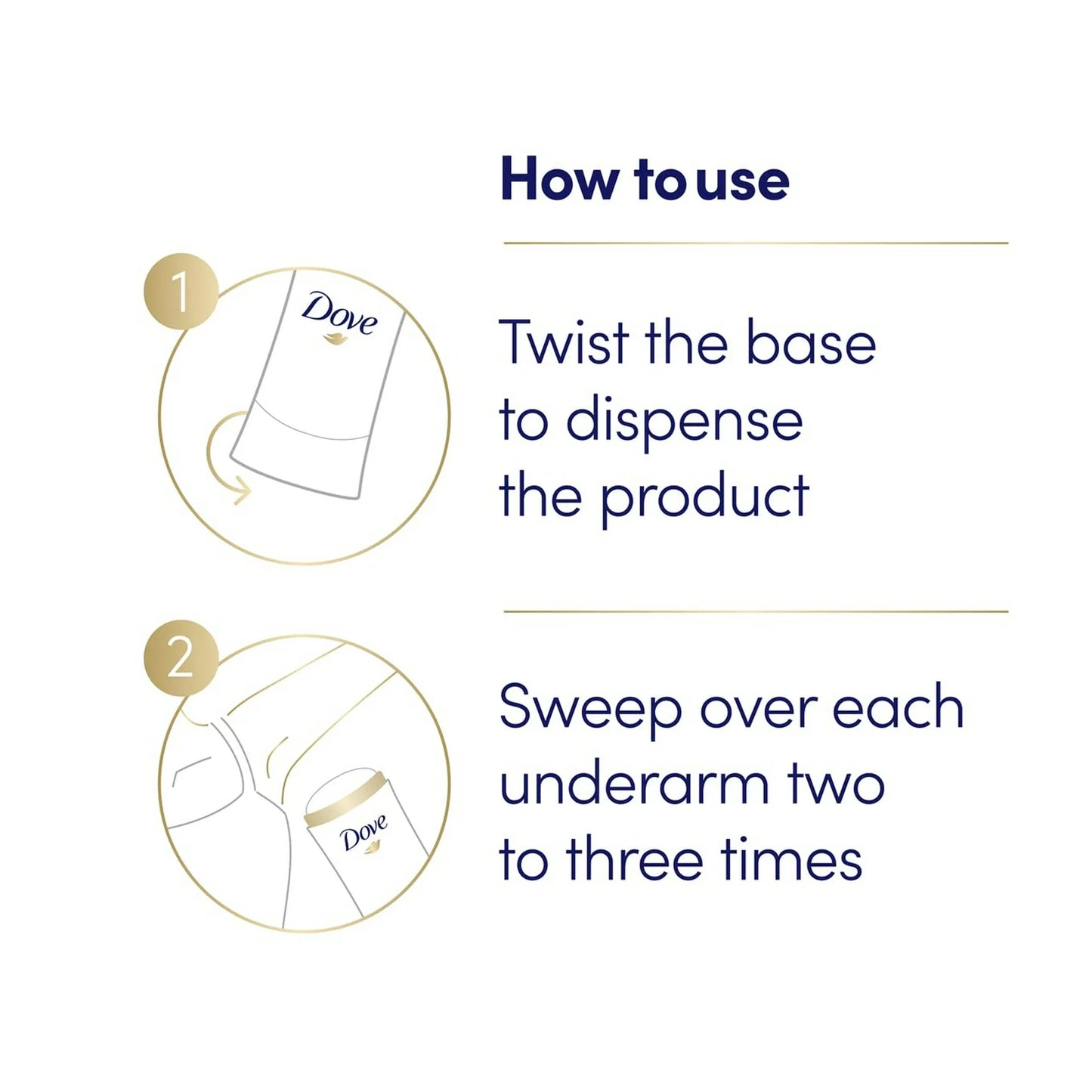 How to use

1

Dove

Twist the base to dispense the product

2

Dove

Sweep over each underarm two to three times