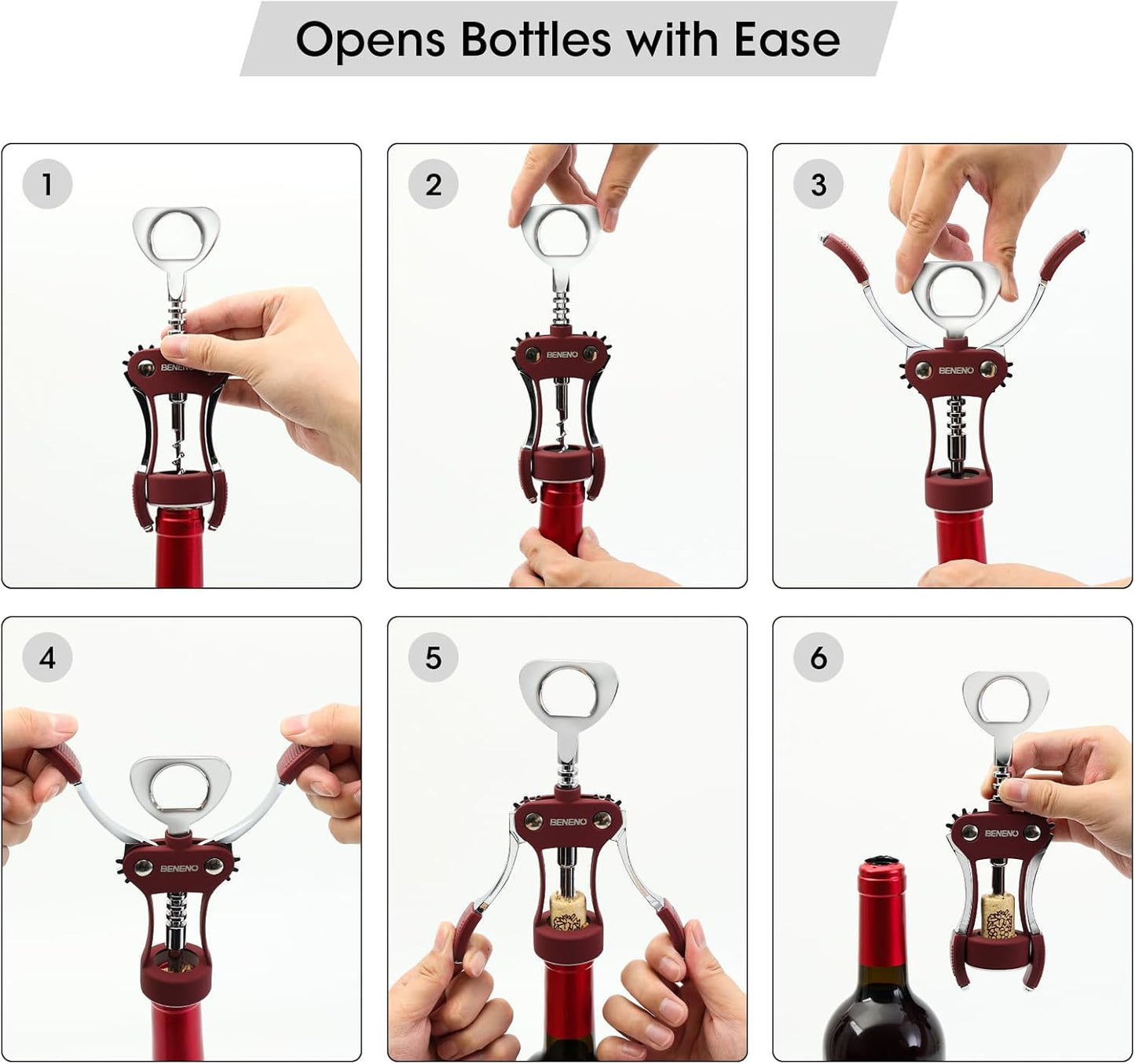 Opens Bottles with Ease

1

BENENO

2

BENENO

3

BENENO

4

BENENO

5

BENENO

6

BENENO