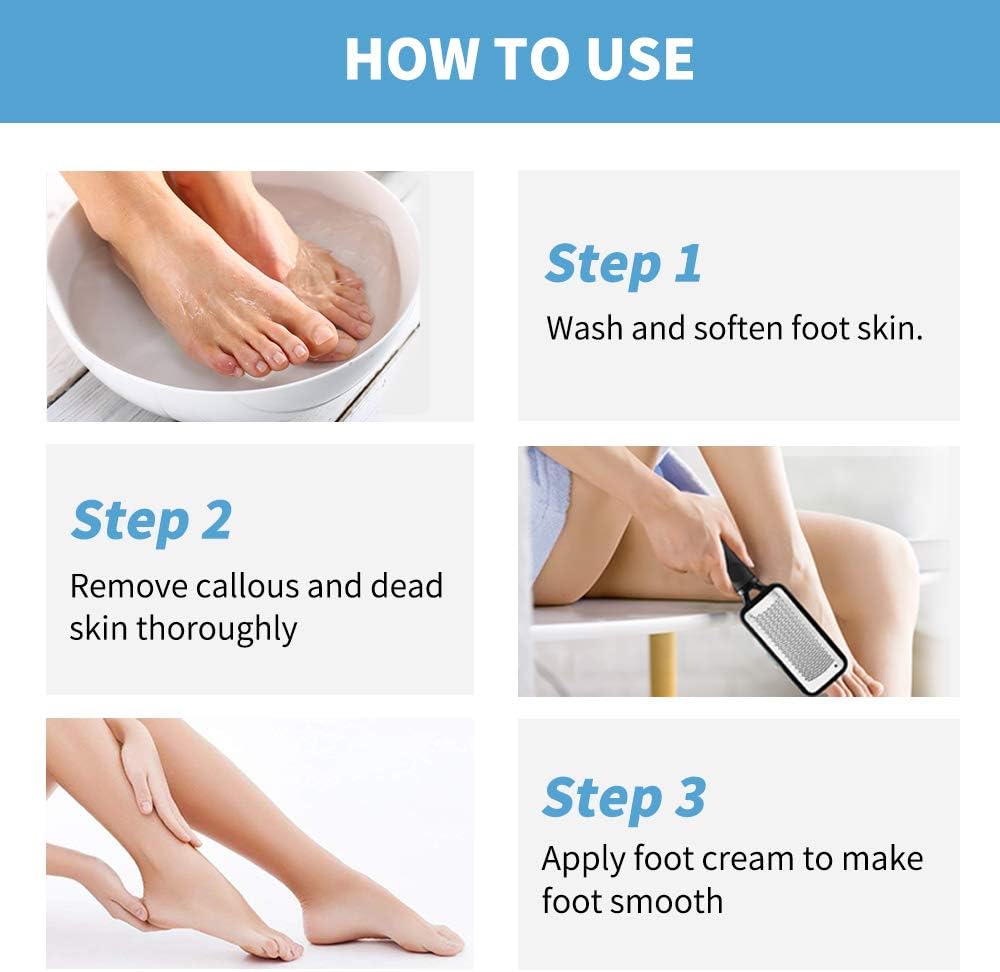 HOW TO USE

Step 1
Wash and soften foot skin.

Step 2
Remove callous and dead skin thoroughly

Step 3
Apply foot cream to make foot smooth