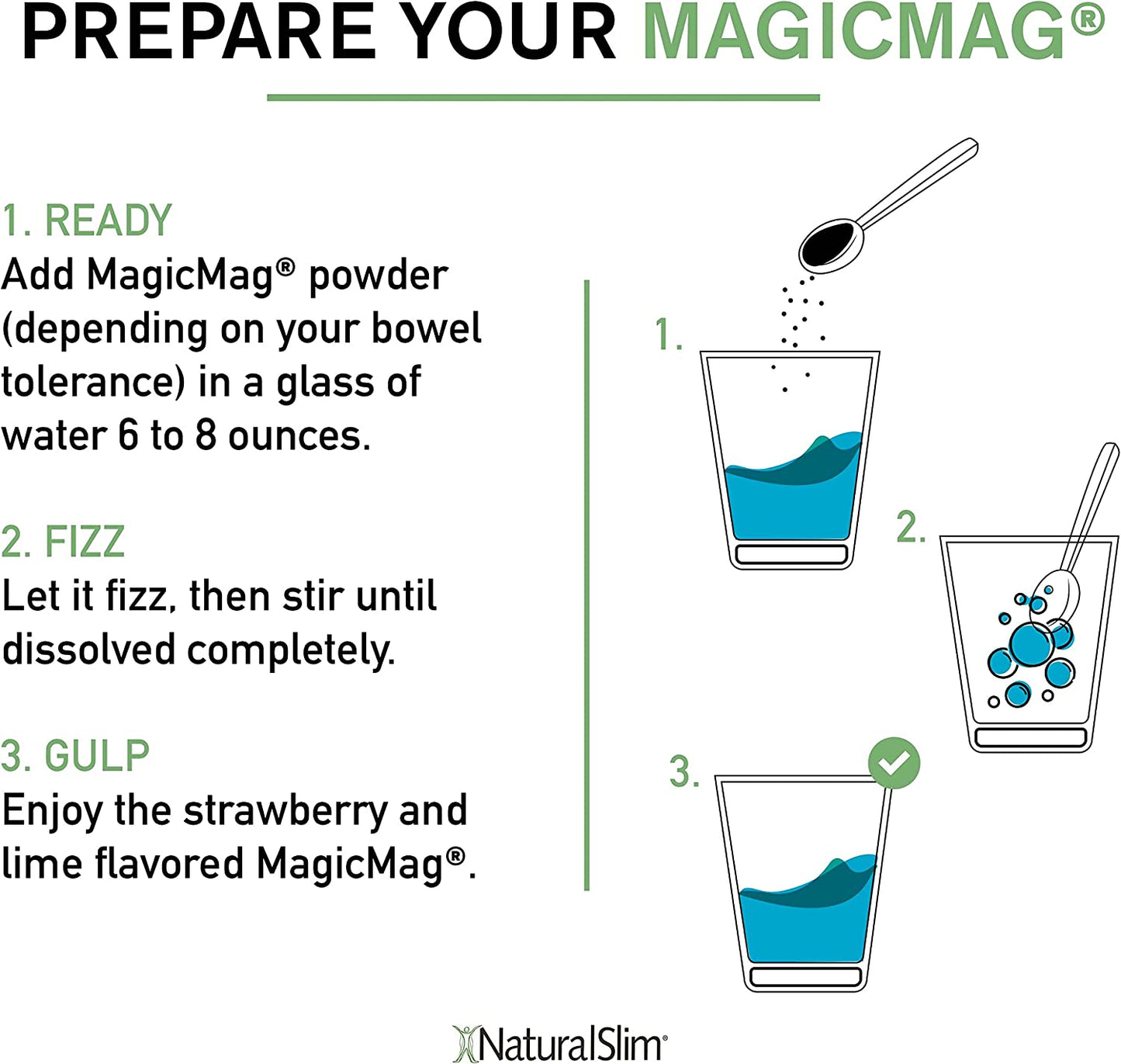 PREPARE YOUR MAGICMAG®

1. READY
Add MagicMag® powder (depending on your bowel tolerance) in a glass of water 6 to 8 ounces.

2. FIZZ
Let it fizz, then stir until dissolved completely.

3. GULP
Enjoy the strawberry and lime flavored MagicMag®.

1.

2.

3.

NaturalSlim®