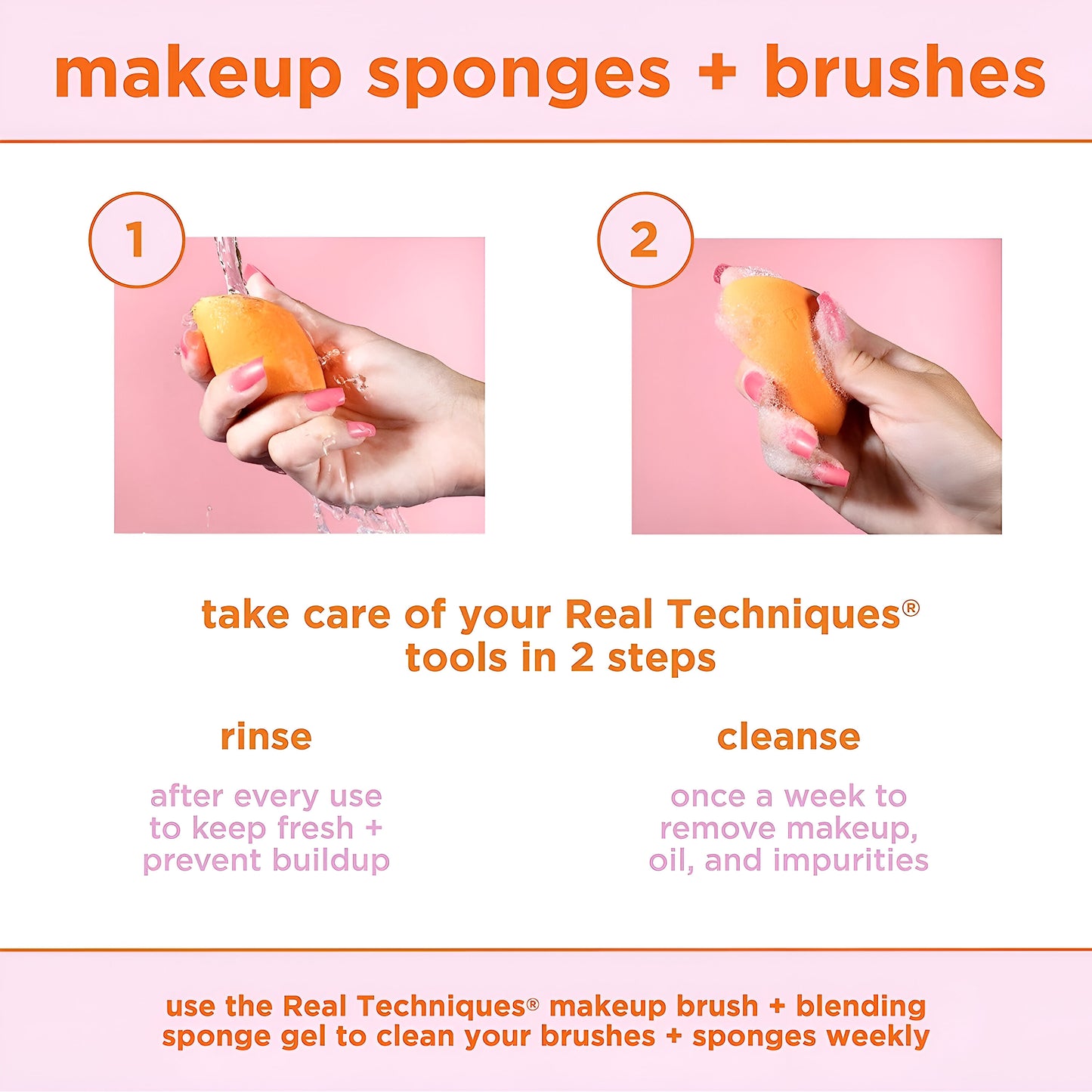 makeup sponges + brushes

1

2

take care of your Real Techniques® tools in 2 steps

rinse

after every use to keep fresh + prevent buildup

cleanse

once a week to remove makeup, oil, and impurities

use the Real Techniques® makeup brush + blending sponge gel to clean your brushes + sponges weekly