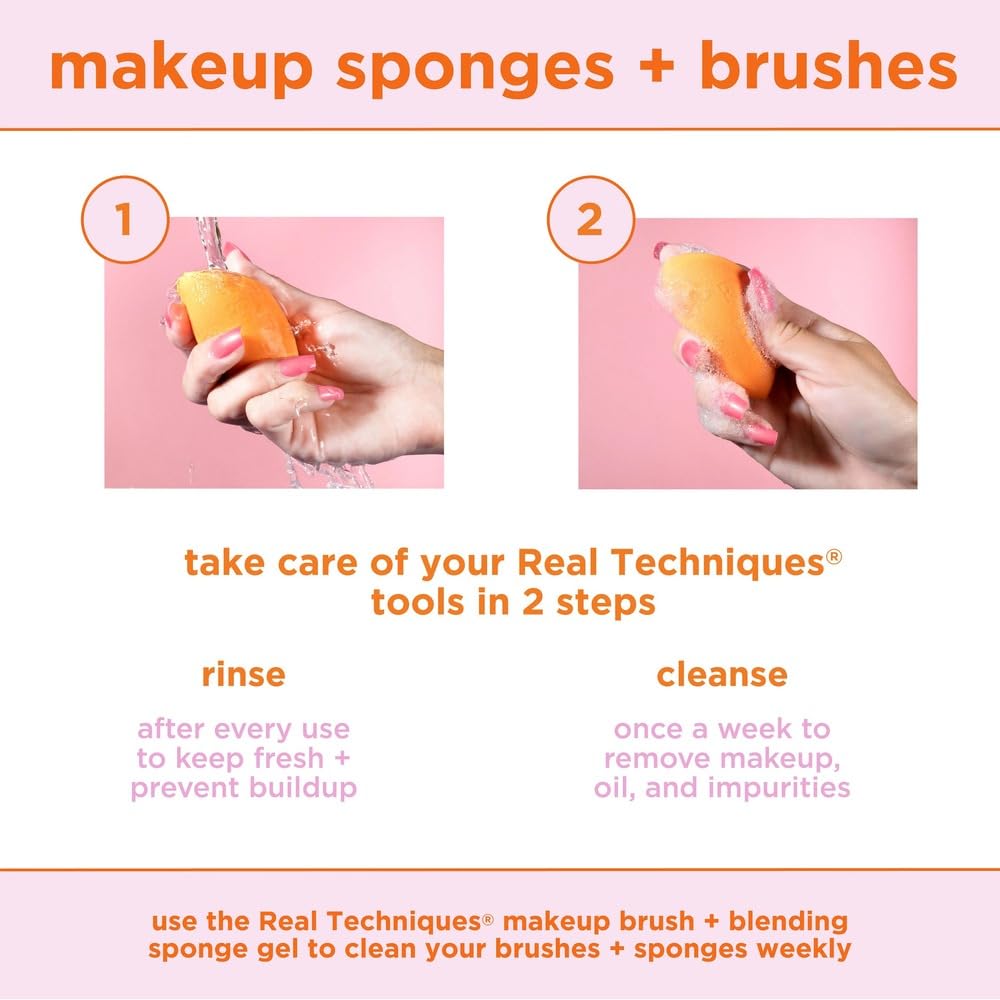 makeup sponges + brushes

1

2

take care of your Real Techniques® tools in 2 steps

rinse

after every use to keep fresh + prevent buildup

cleanse

once a week to remove makeup, oil, and impurities

use the Real Techniques® makeup brush + blending sponge gel to clean your brushes + sponges weekly